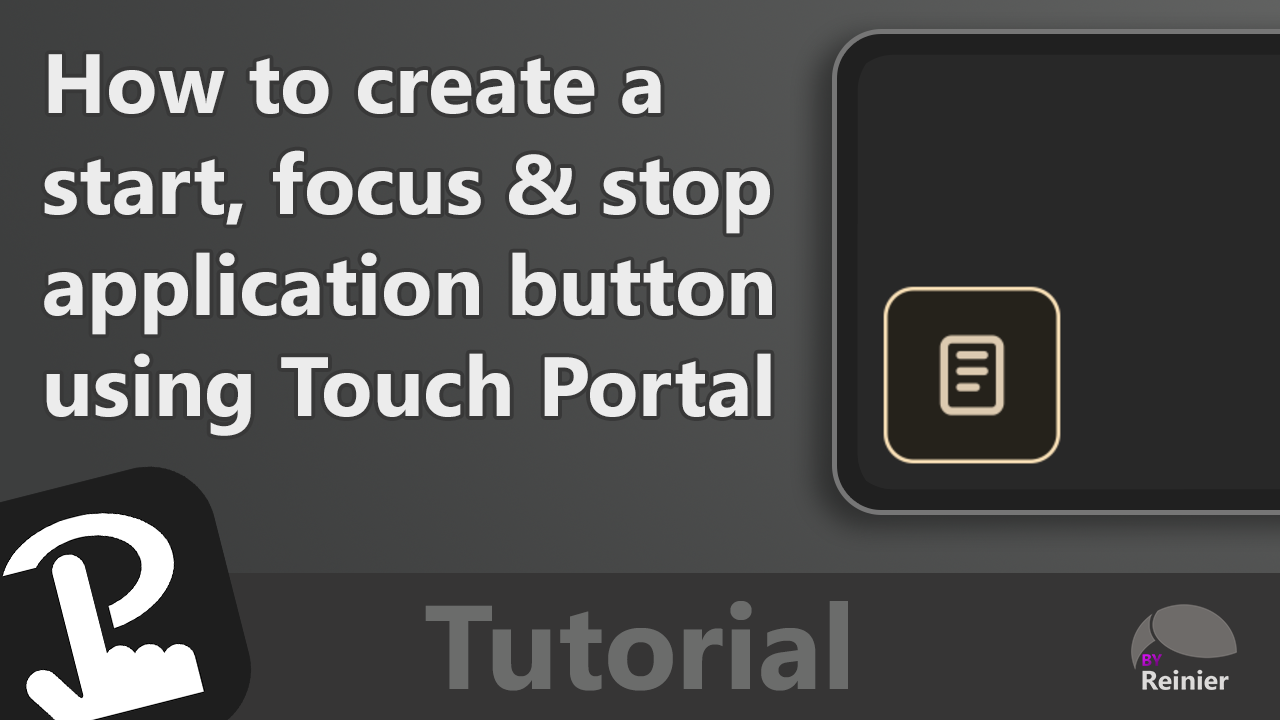 How to create a start, focus & stop application button using Touch Portal

Tutorial

BY
Reinier